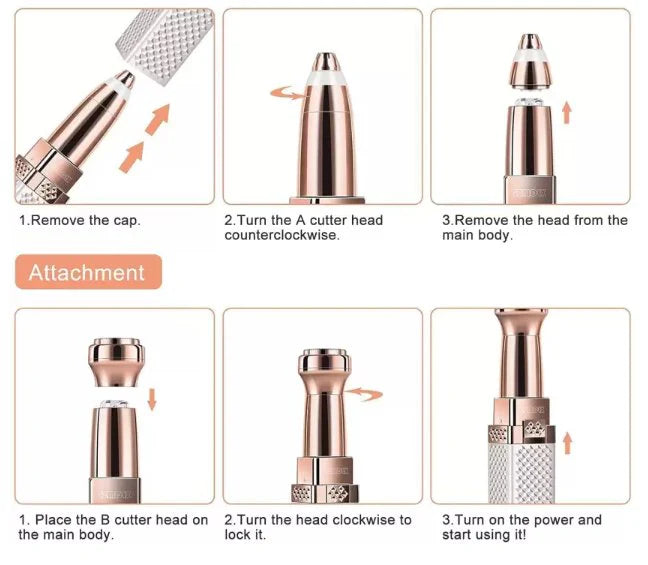 1.Remove the cap.

2.Turn the A cutter head counterclockwise.

3.Remove the head from the main body.

Attachment

1. Place the B cutter head on the main body.

2.Turn the head clockwise to lock it.

3.Turn on the power and start using it!