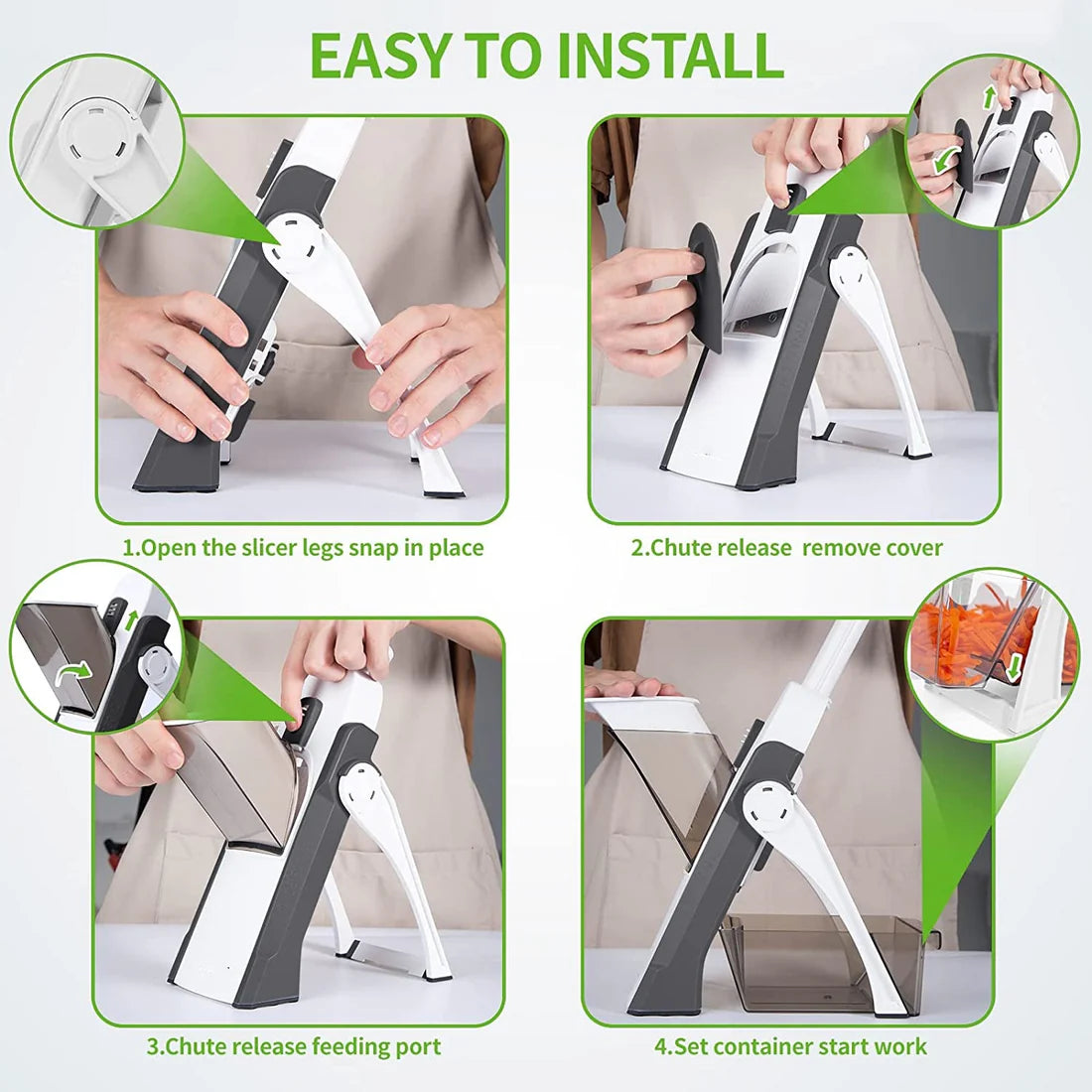 EASY TO INSTALL

1.Open the slicer legs snap in place

2.Chute release  remove cover

3.Chute release feeding port

4.Set container start work