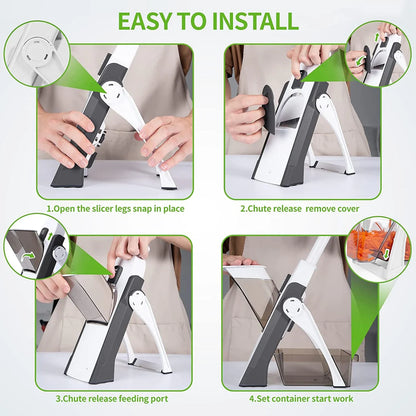 EASY TO INSTALL

1.Open the slicer legs snap in place

2.Chute release remove cover

3.Chute release feeding port

4.Set container start work